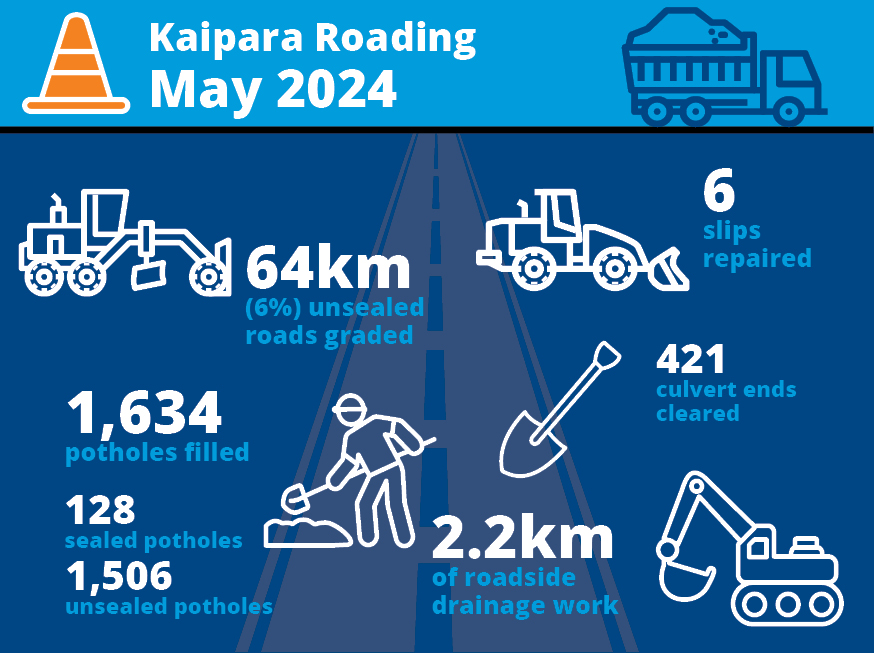 Kaipara Roading
May 2024

64km
(6%) unsealed roads graded

6
slips repaired

421
culvert ends cleared

1,634
potholes filled

128
sealed potholes

1,506
unsealed potholes

2.2km
of roadside drainage work